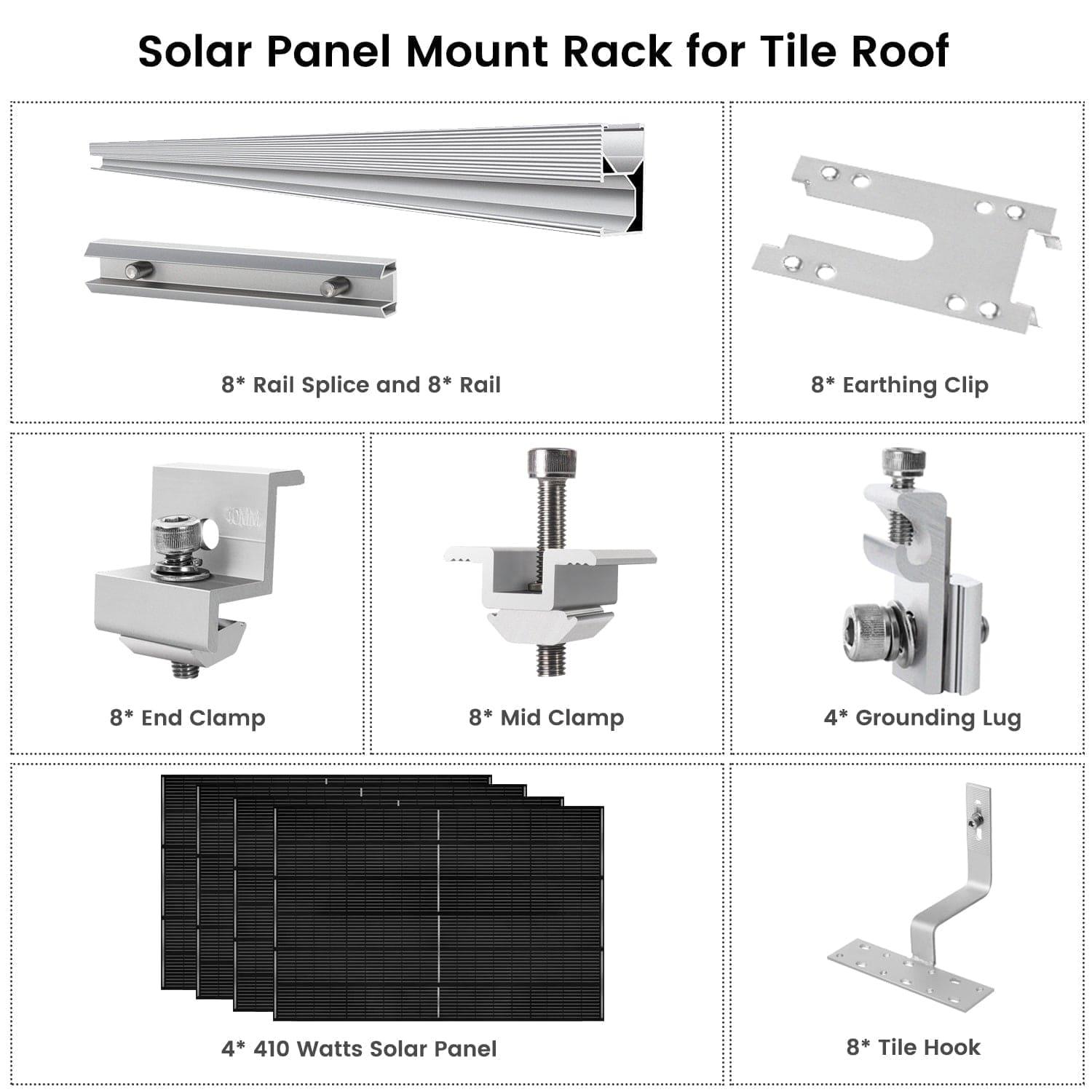 Solar Panel Mount Rack for Tile Roof

8* Rail Splice and 8* Rail

8* Earthing Clip

30MM

8* End Clamp

8* Mid Clamp

4* Grounding Lug

4* 410 Watts Solar Panel

8* Tile Hook