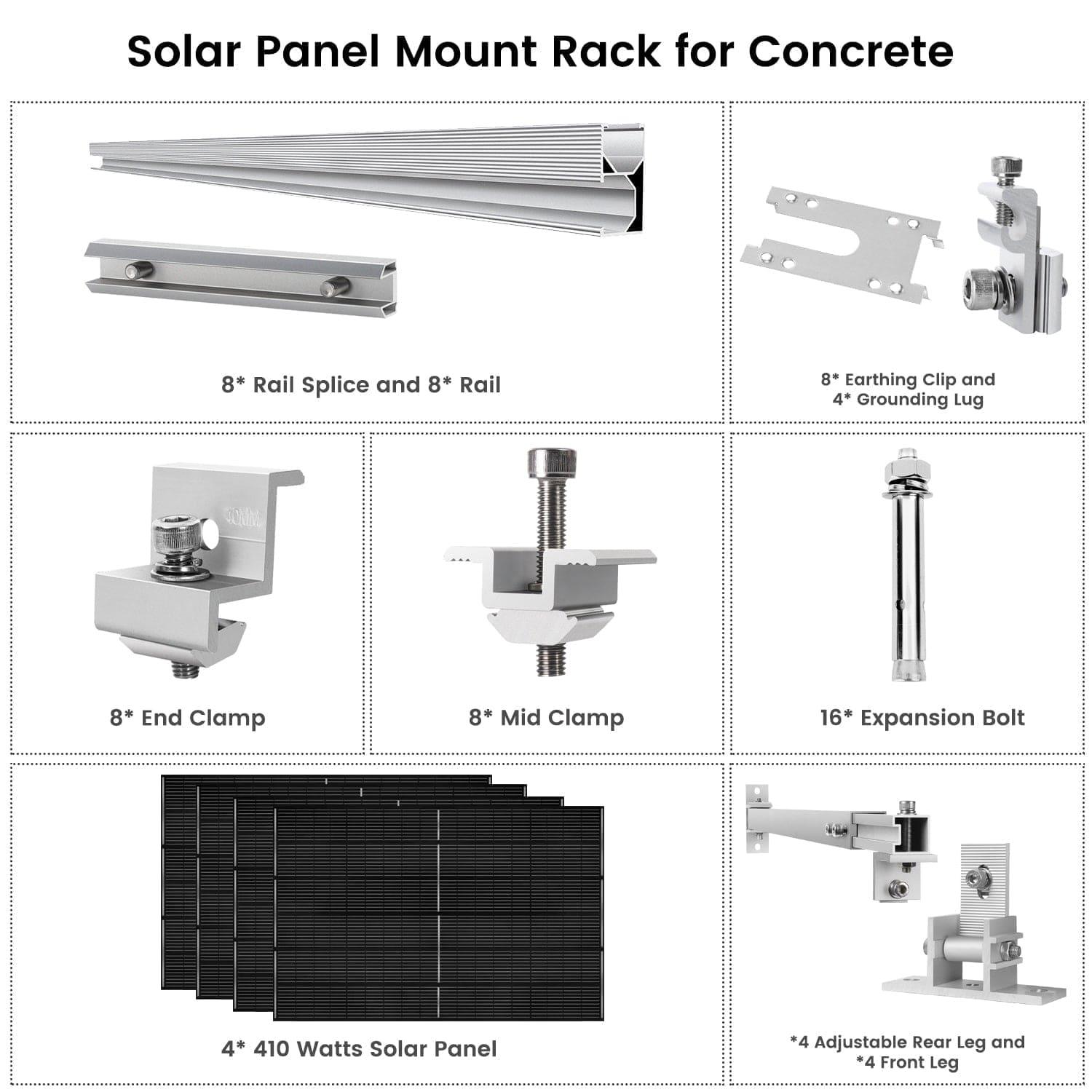 Solar Panel Mount Rack for Concrete

8* Rail Splice and 8* Rail

8* Earthing Clip and
4* Grounding Lug

30MM

8* End Clamp

8* Mid Clamp

16* Expansion Bolt

4* 410 Watts Solar Panel

*4 Adjustable Rear Leg and
*4 Front Leg