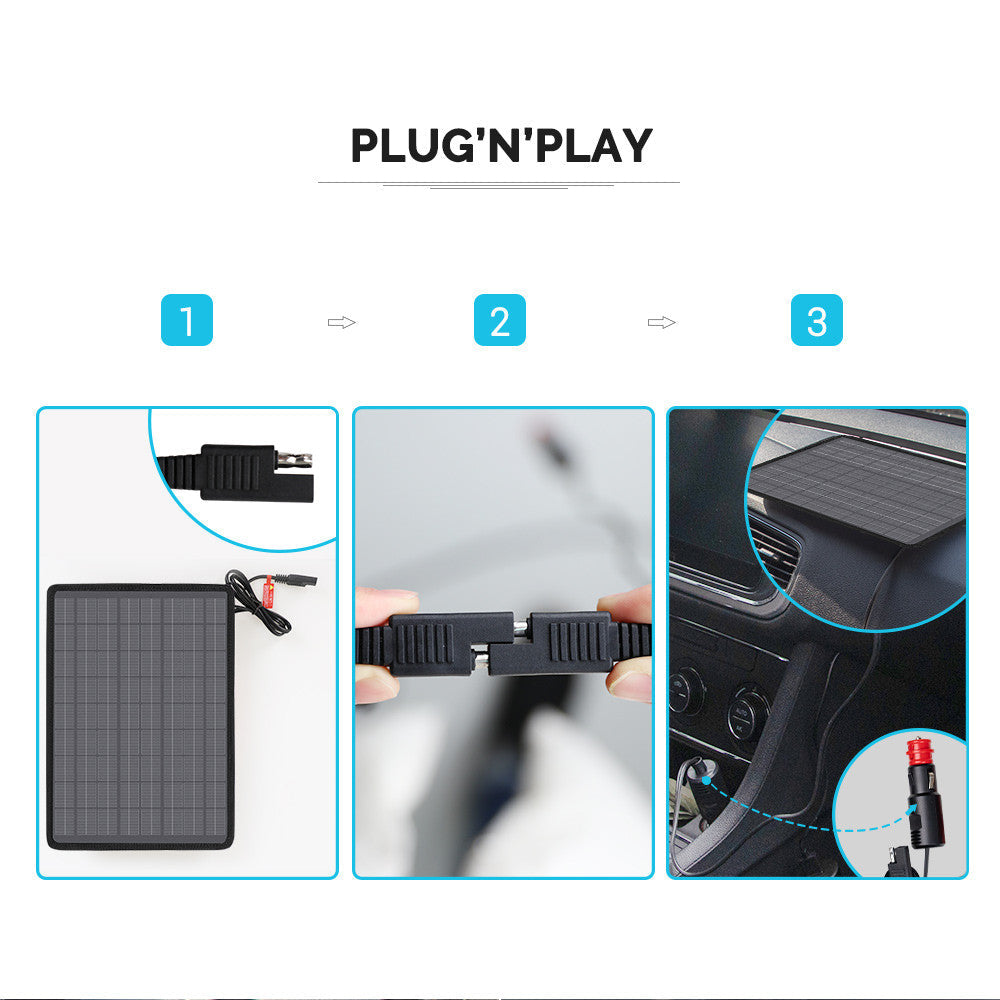 PLUG'N'PLAY

1

2

3