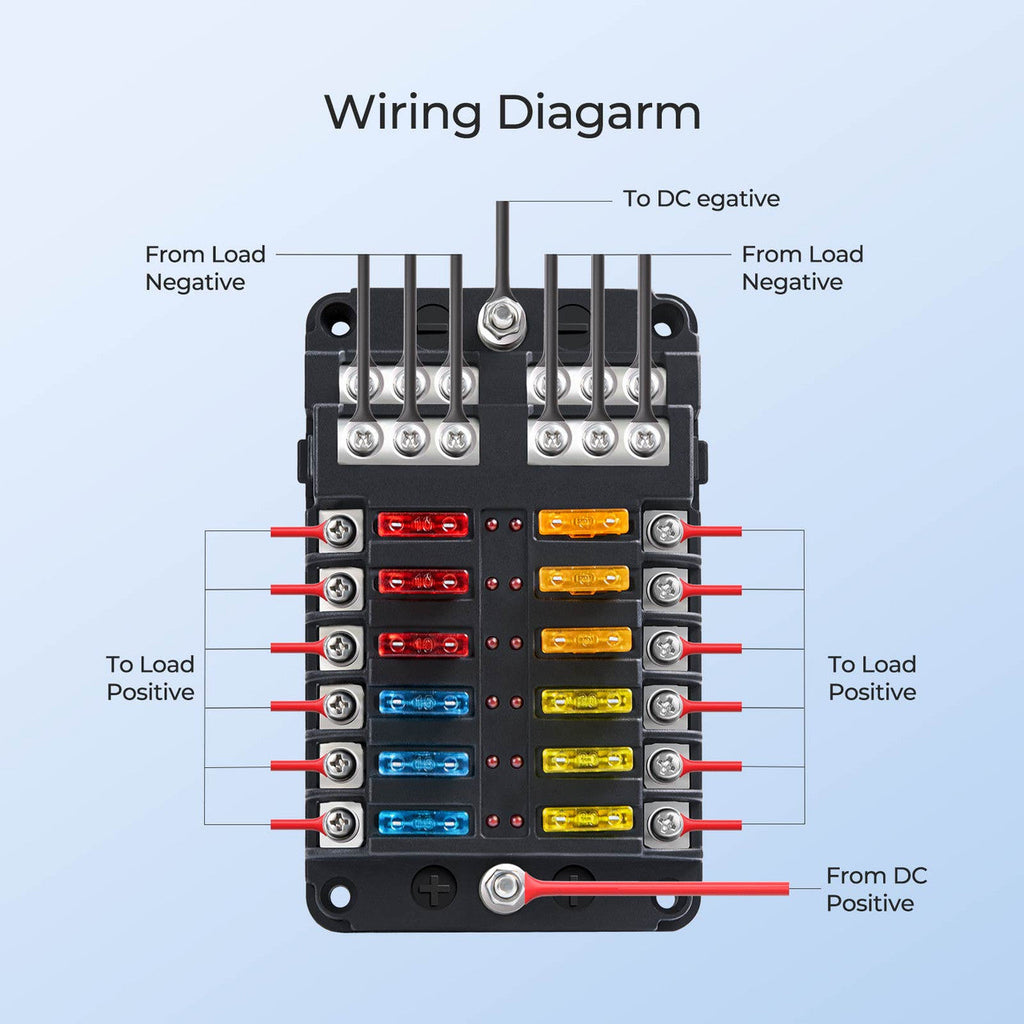 Wiring Diagarm

To DC egative

From Load Negative

From Load Negative

To Load Positive

To Load Positive

From DC Positive