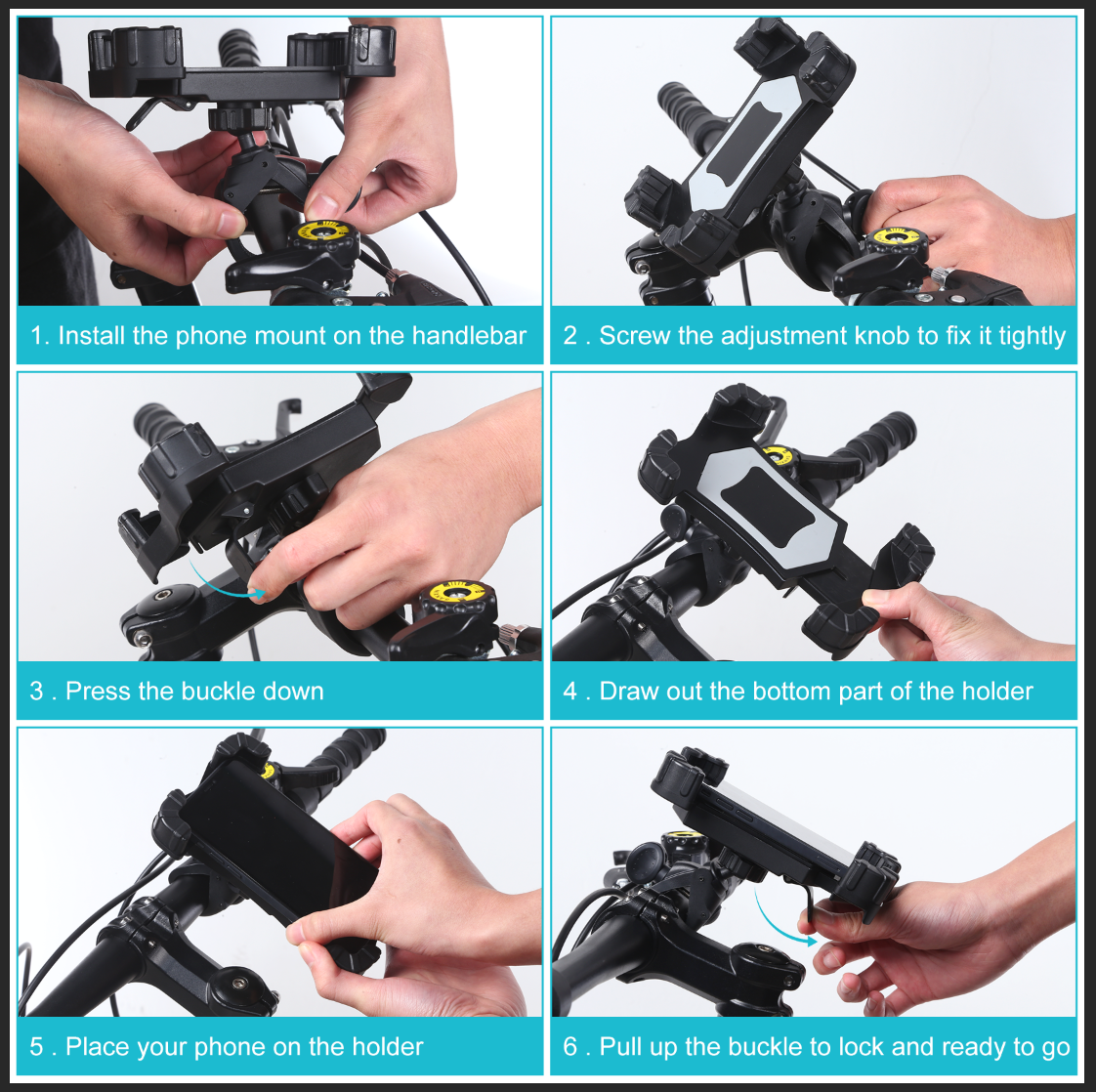 1. Install the phone mount on the handlebar

2 . Screw the adjustment knob to fix it tightly

3 . Press the buckle down

4 . Draw out the bottom part of the holder

5 . Place your phone on the holder

6 . Pull up the buckle to lock and ready to go