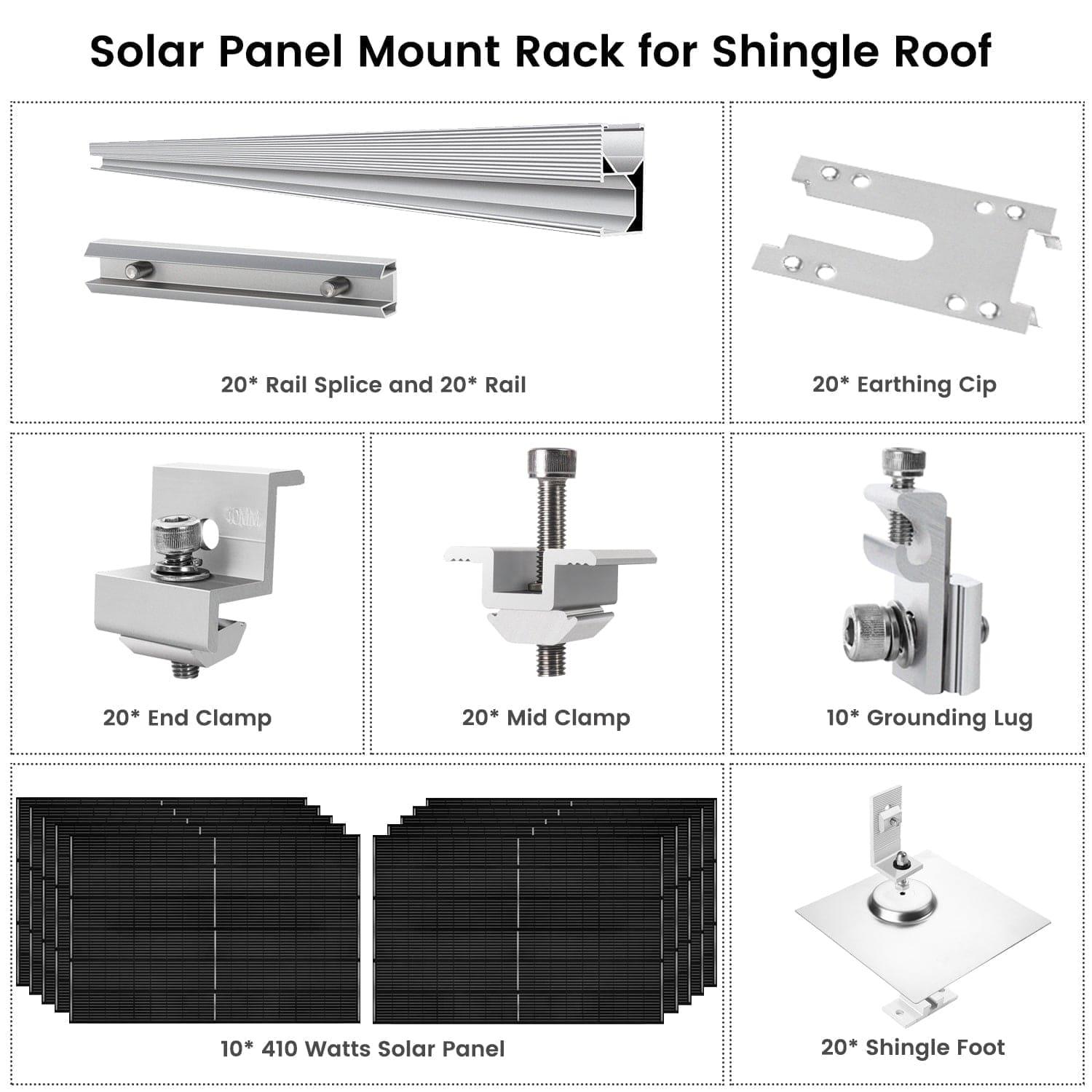 Solar Panel Mount Rack for Shingle Roof

20* Rail Splice and 20* Rail

20* Earthing Cip

30MM

20* End Clamp

20* Mid Clamp

10* Grounding Lug

10* 410 Watts Solar Panel

20* Shingle Foot