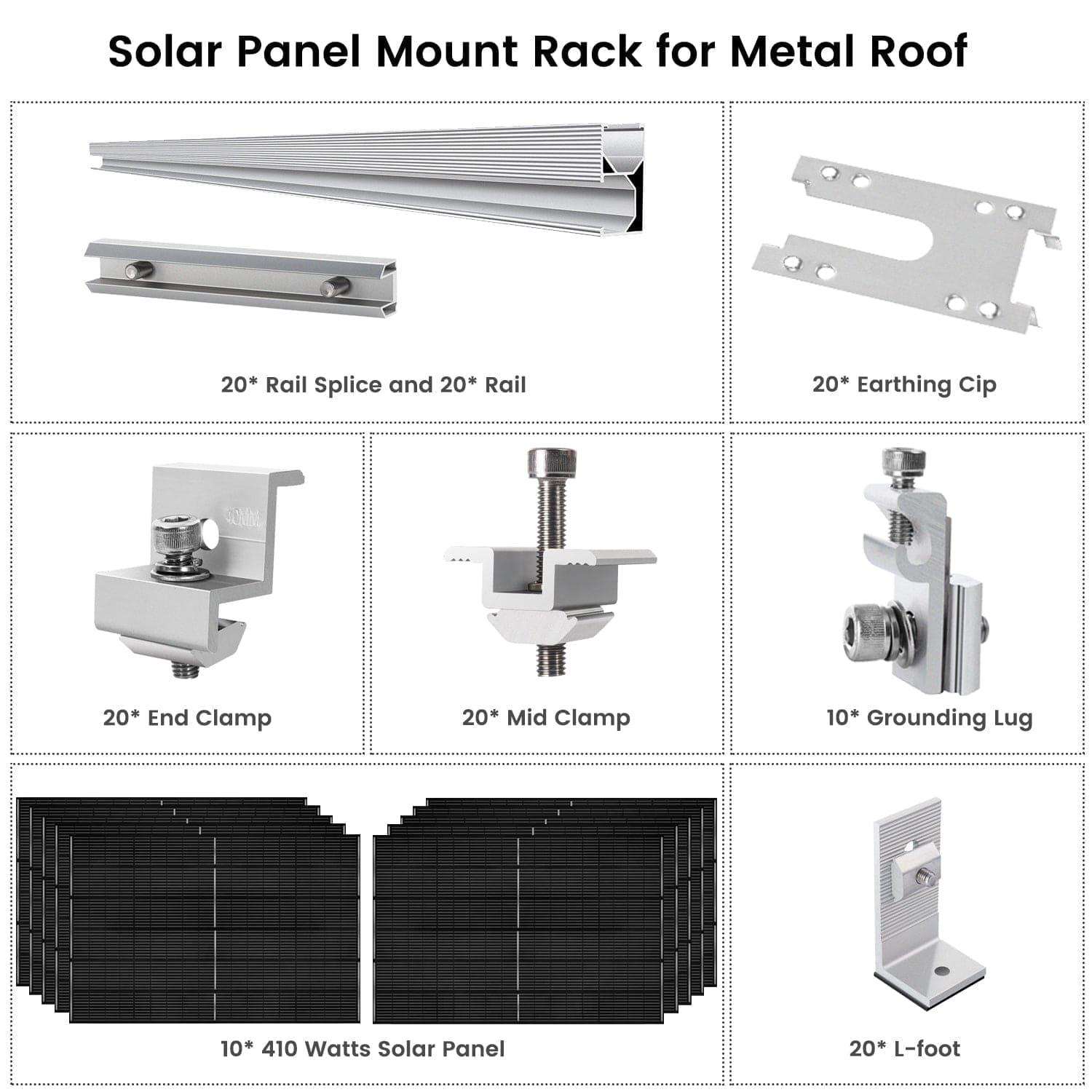 Solar Panel Mount Rack for Metal Roof

20* Rail Splice and 20* Rail

20* Earthing Cip

30MM

20* End Clamp

20* Mid Clamp

10* Grounding Lug

10* 410 Watts Solar Panel

20* L-foot