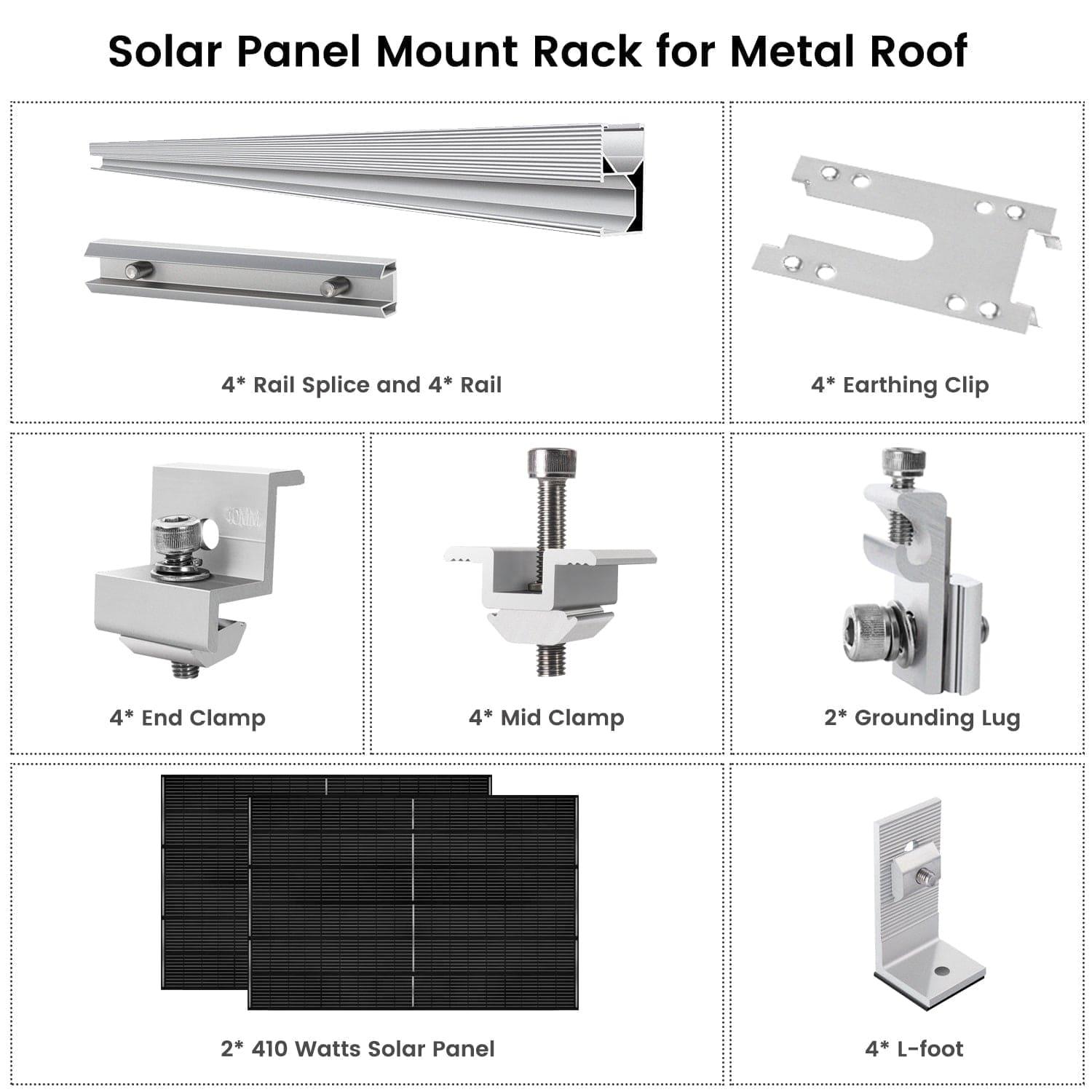 Solar Panel Mount Rack for Metal Roof

4* Rail Splice and 4* Rail

4* Earthing Clip

30MM

4* End Clamp

4* Mid Clamp

2* Grounding Lug

2* 410 Watts Solar Panel

4* L-foot