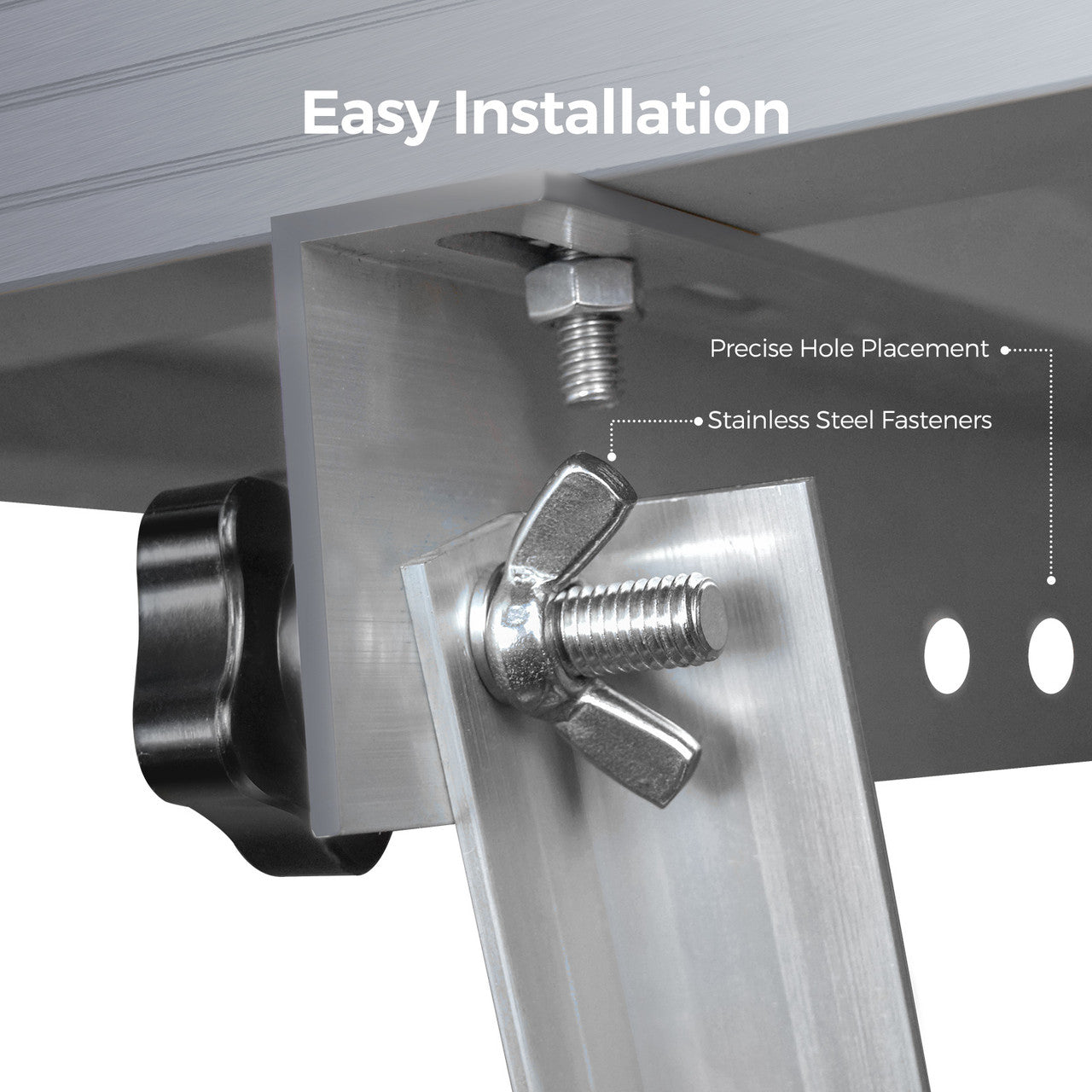 Easy Installation

Precise Hole Placement

Stainless Steel Fasteners