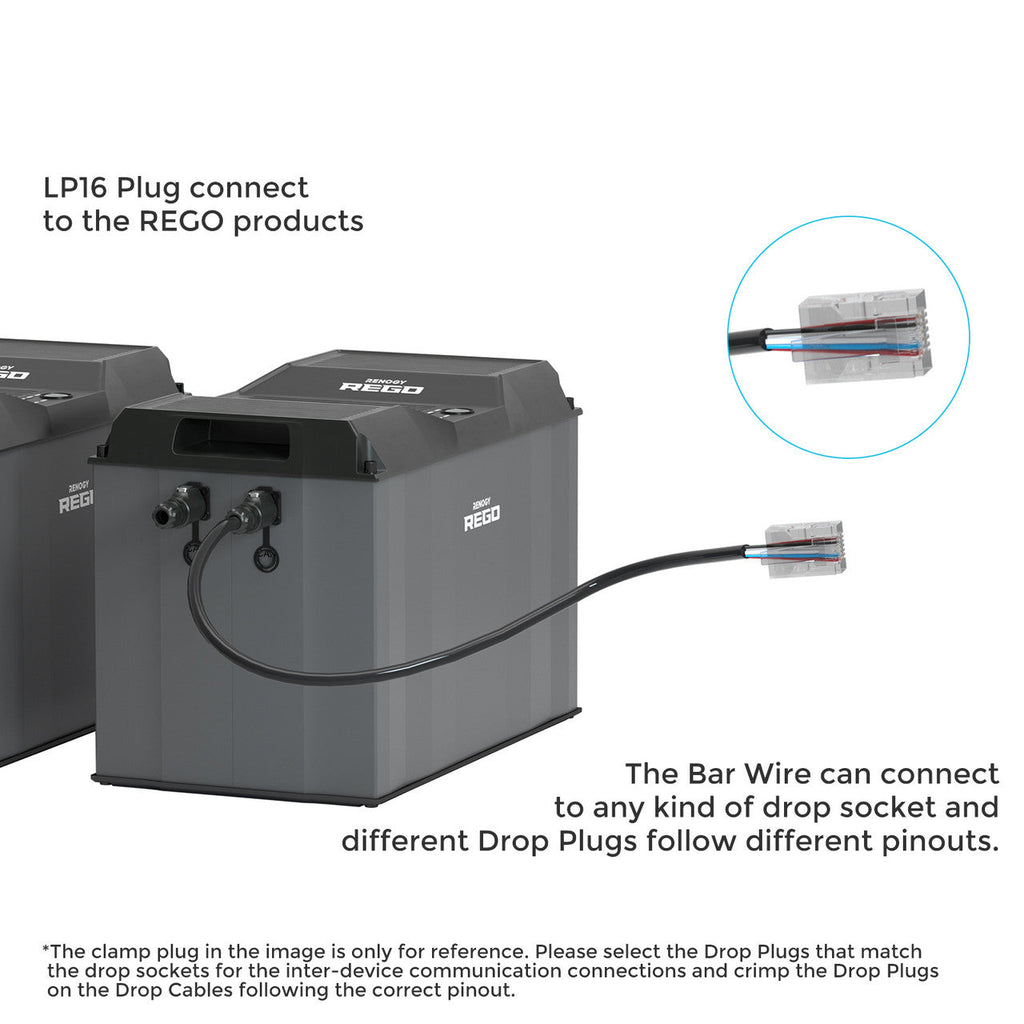 LP16 Plug connect to the REGO products

RENOGY
REGO

RENOGY
REGO

RENOGY
REGO

The Bar Wire can connect to any kind of drop socket and different Drop Plugs follow different pinouts.

*The clamp plug in the image is only for reference. Please select the Drop Plugs that match the drop sockets for the inter-device communication connections and crimp the Drop Plugs on the Drop Cables following the correct pinout.