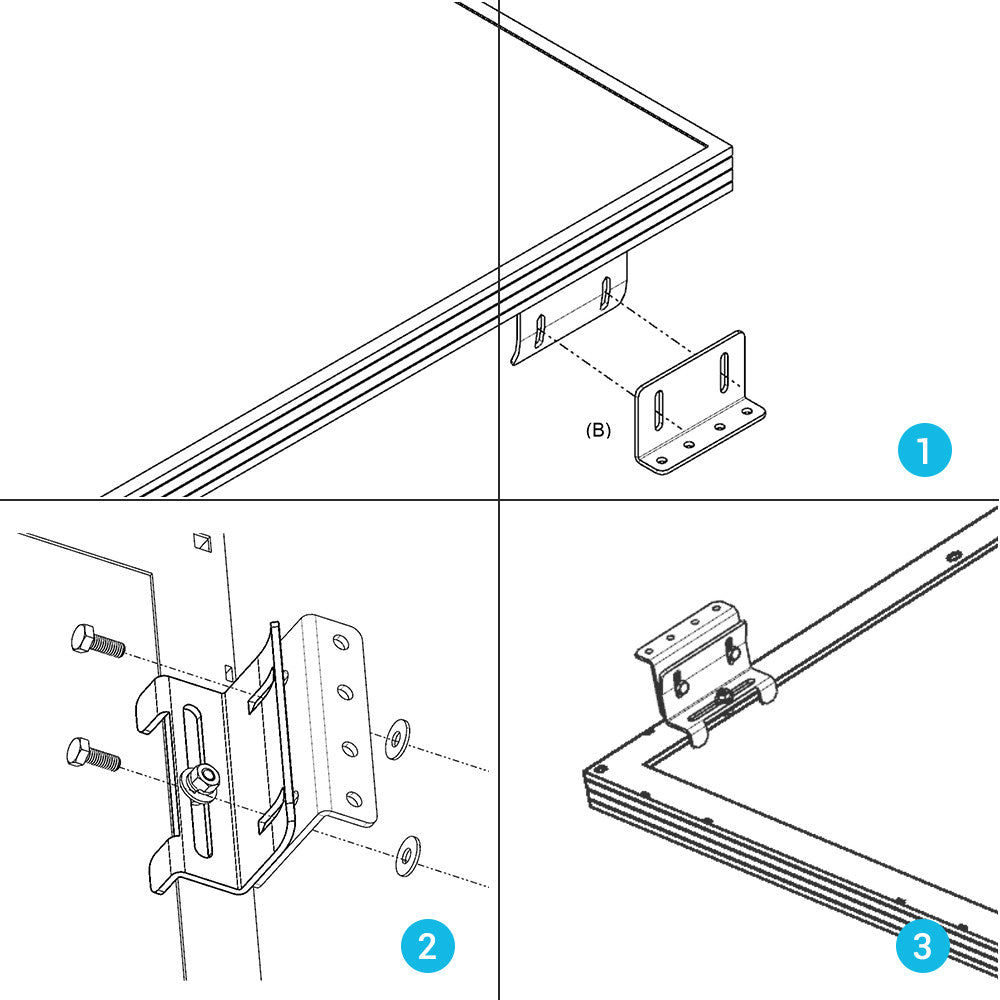 (B)

1

2

3